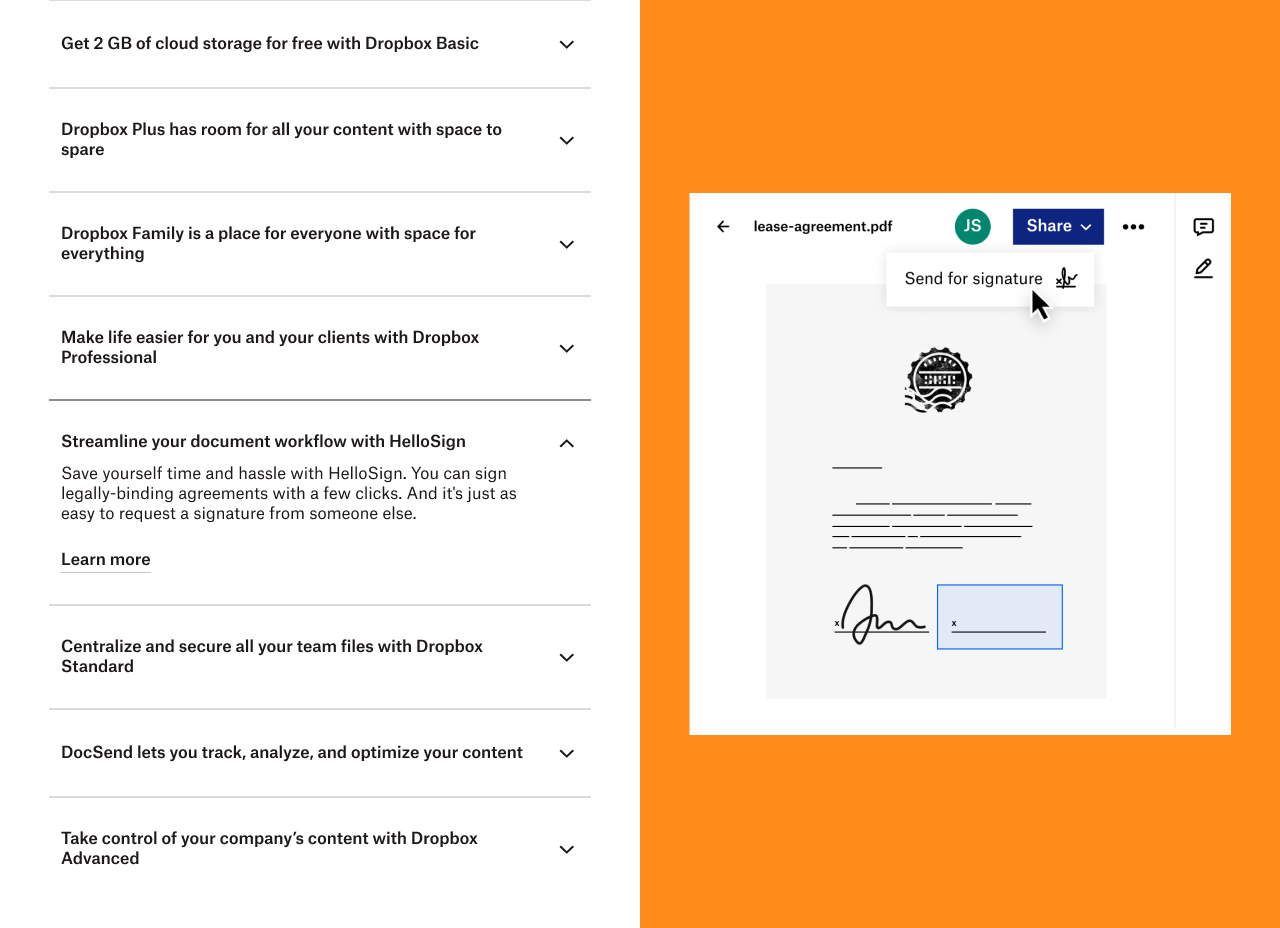 Get 2 GB of cloud storage for free with Dropbox Basic

Dropbox Plus has room for all your content with space to spare

Dropbox Family is a place for everyone with space for everything

Make life easier for you and your clients with Dropbox Professional

Streamline your document workflow with HelloSign

Save yourself time and hassle with HelloSign. You can sign legally-binding agreements with a few clicks. And it's just as easy to request a signature from someone else.

Learn more

Centralize and secure all your team files with Dropbox Standard

DocSend lets you track, analyze, and optimize your content

Take control of your company's content with Dropbox Advanced

lease-agreement.pdf

JS

Share

Send for signature

x

x