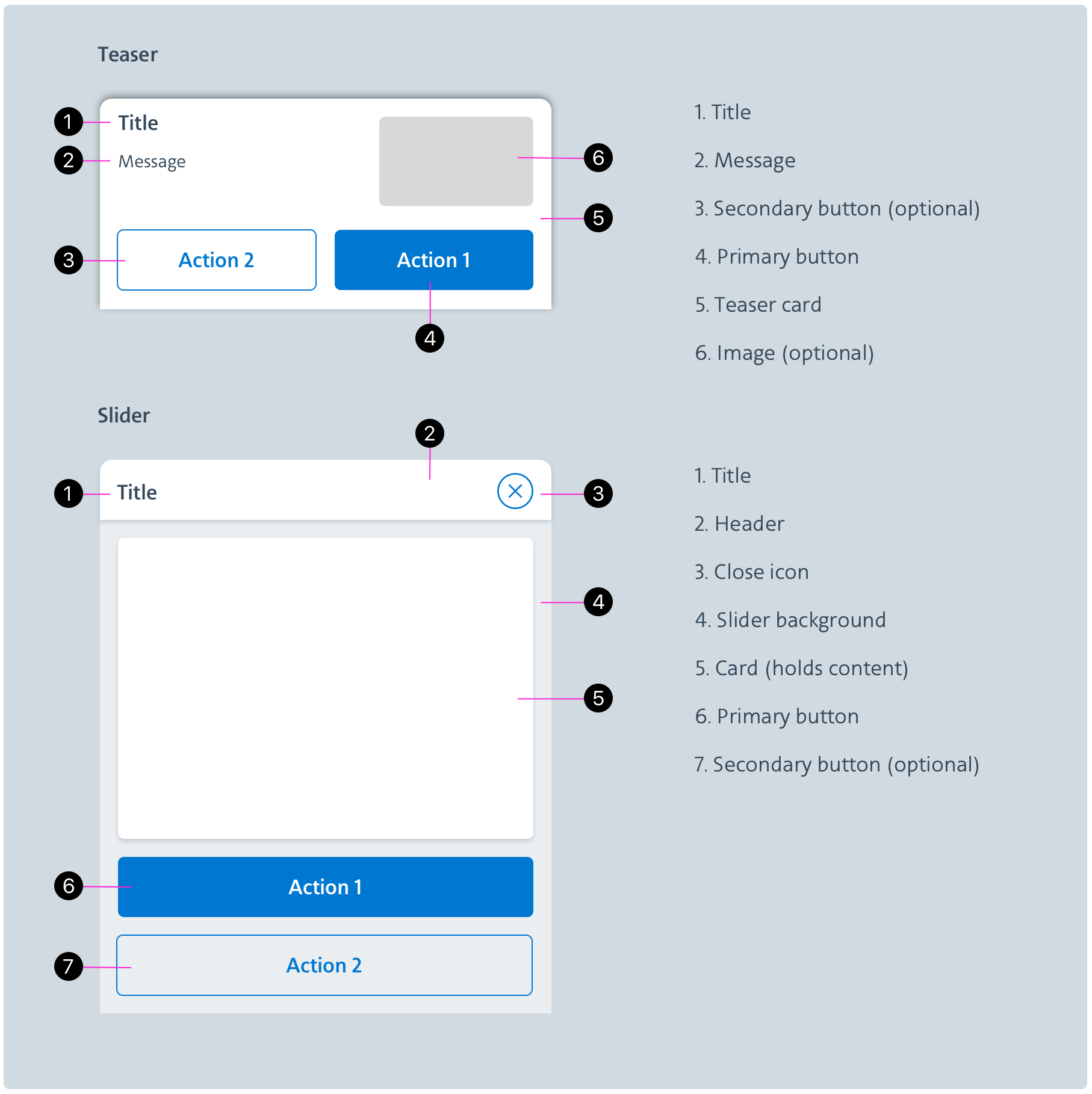 Teaser

1
Title
2
Message
6
5
3
Action 2
Action 1
4

1. Title
2. Message
3. Secondary button (optional)
4. Primary button
5. Teaser card
6. Image (optional)

Slider

2
1
Title
3
4
5
6
Action 1
7
Action 2

1. Title
2. Header
3. Close icon
4. Slider background
5. Card (holds content)
6. Primary button
7. Secondary button (optional)